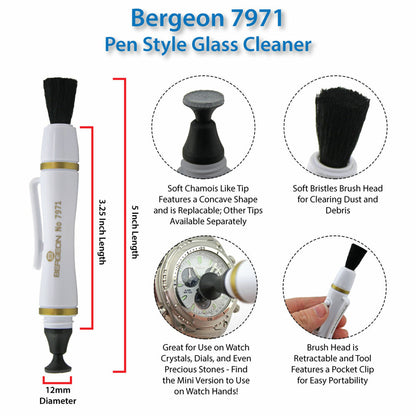 Bergeon 7971
Pen Style Glass Cleaner

BERGEON No 7971

3.25 Inch Length

5 Inch Length

12mm Diameter

Soft Chamois Like Tip Features a Concave Shape and is Replacable; Other Tips Available Separately

Soft Bristles Brush Head for Clearing Dust and Debris

Great for Use on Watch Crystals, Dials, and Even Precious Stones - Find the Mini Version to Use on Watch Hands!

Brush Head is Retractable and Tool Features a Pocket Clip for Easy Portability