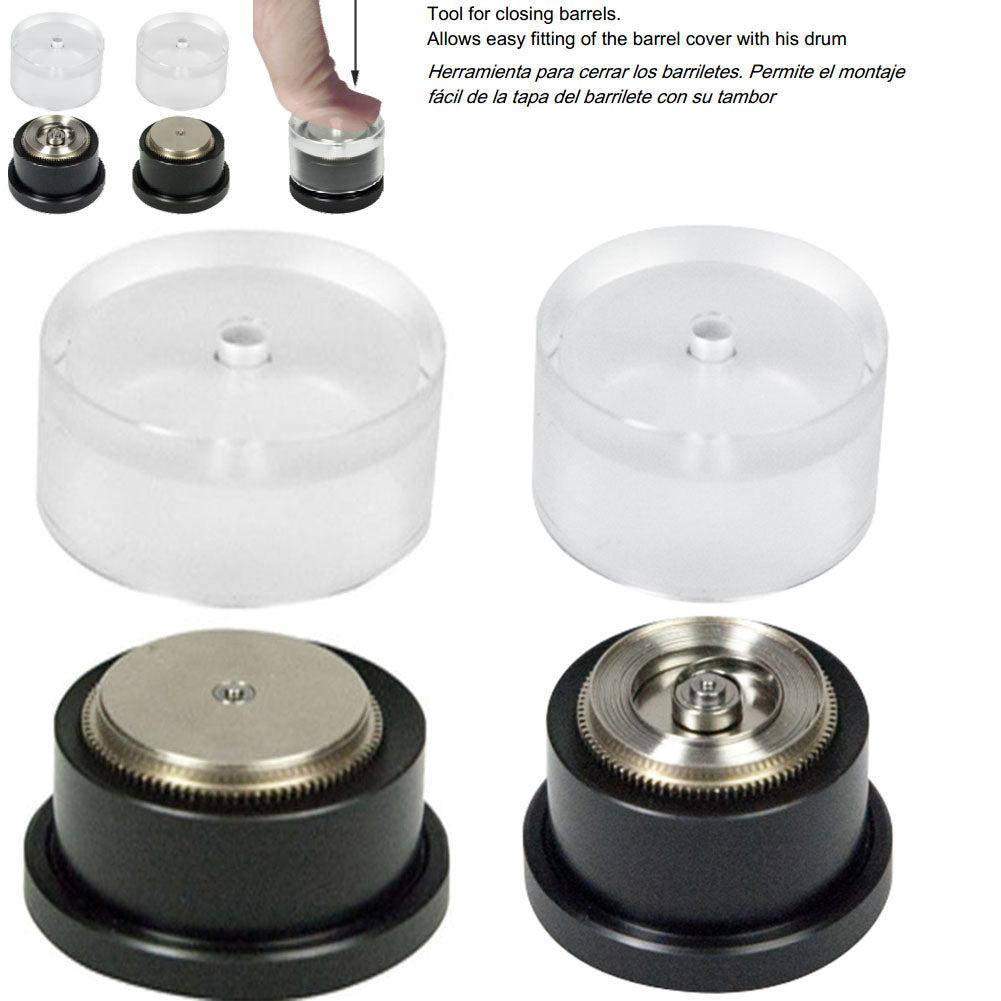 Tool for closing barrels.
Allows easy fitting of the barrel cover with his drum

Herramienta para cerrar los barriletes. Permite el montaje fácil de la tapa del barrilete con su tambor