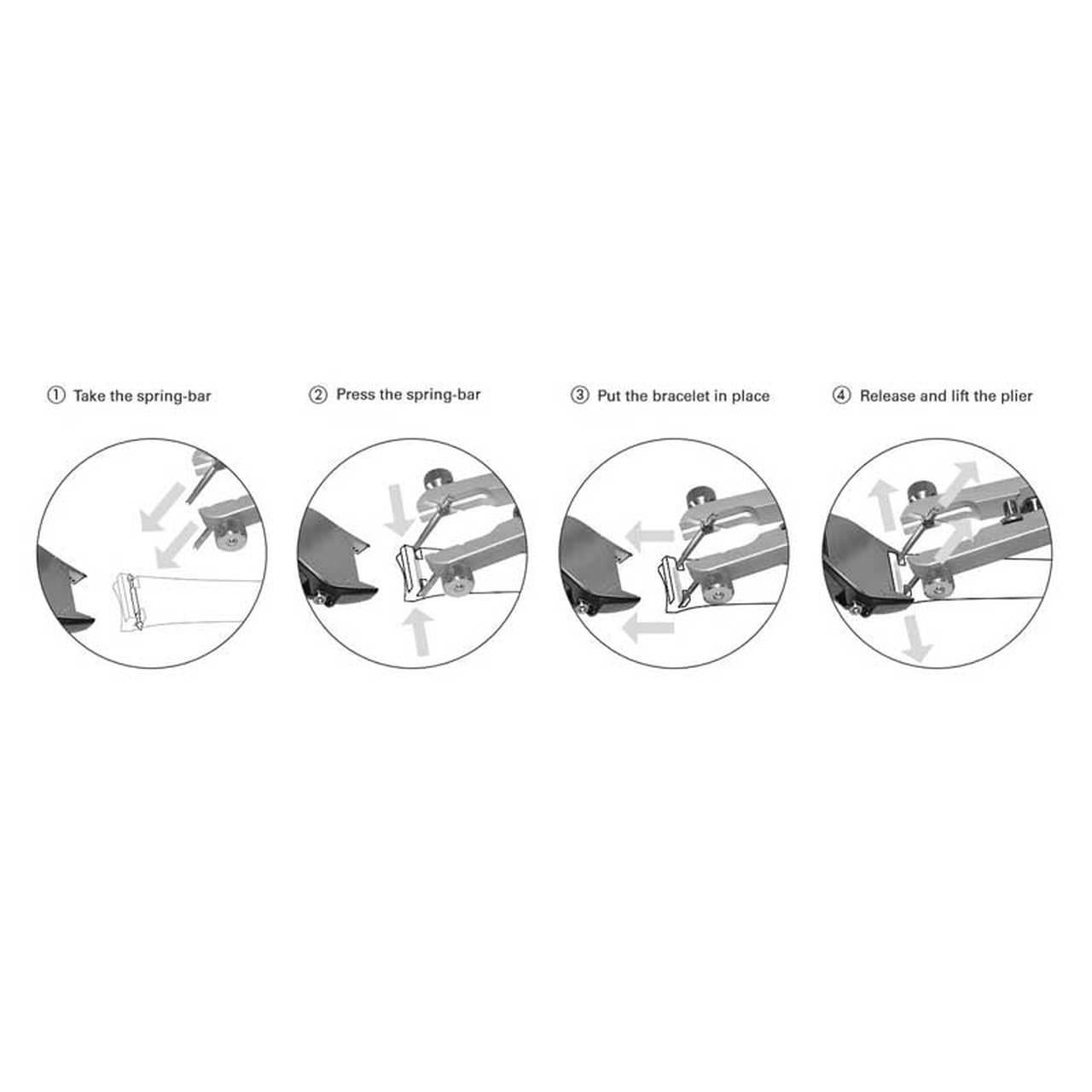 ① Take the spring-bar

② Press the spring-bar

③ Put the bracelet in place

④ Release and lift the plier