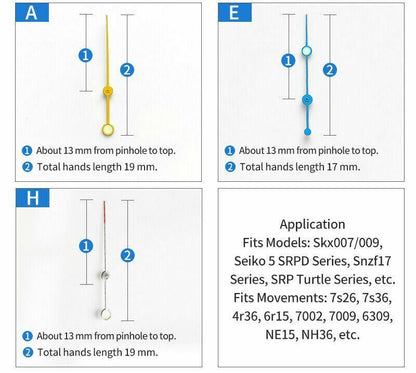 A

1

2

1 About 13 mm from pinhole to top.

2 Total hands length 19 mm.

E

1

2

1 About 13 mm from pinhole to top.

2 Total hands length 17 mm.

H

1

2

1 About 13 mm from pinhole to top.

2 Total hands length 19 mm.

Application
Fits Models: Skx007/009, Seiko 5 SRPD Series, Snzf17 Series, SRP Turtle Series, etc.
Fits Movements: 7s26, 7s36, 4r36, 6r15, 7002, 7009, 6309, NE15, NH36, etc.