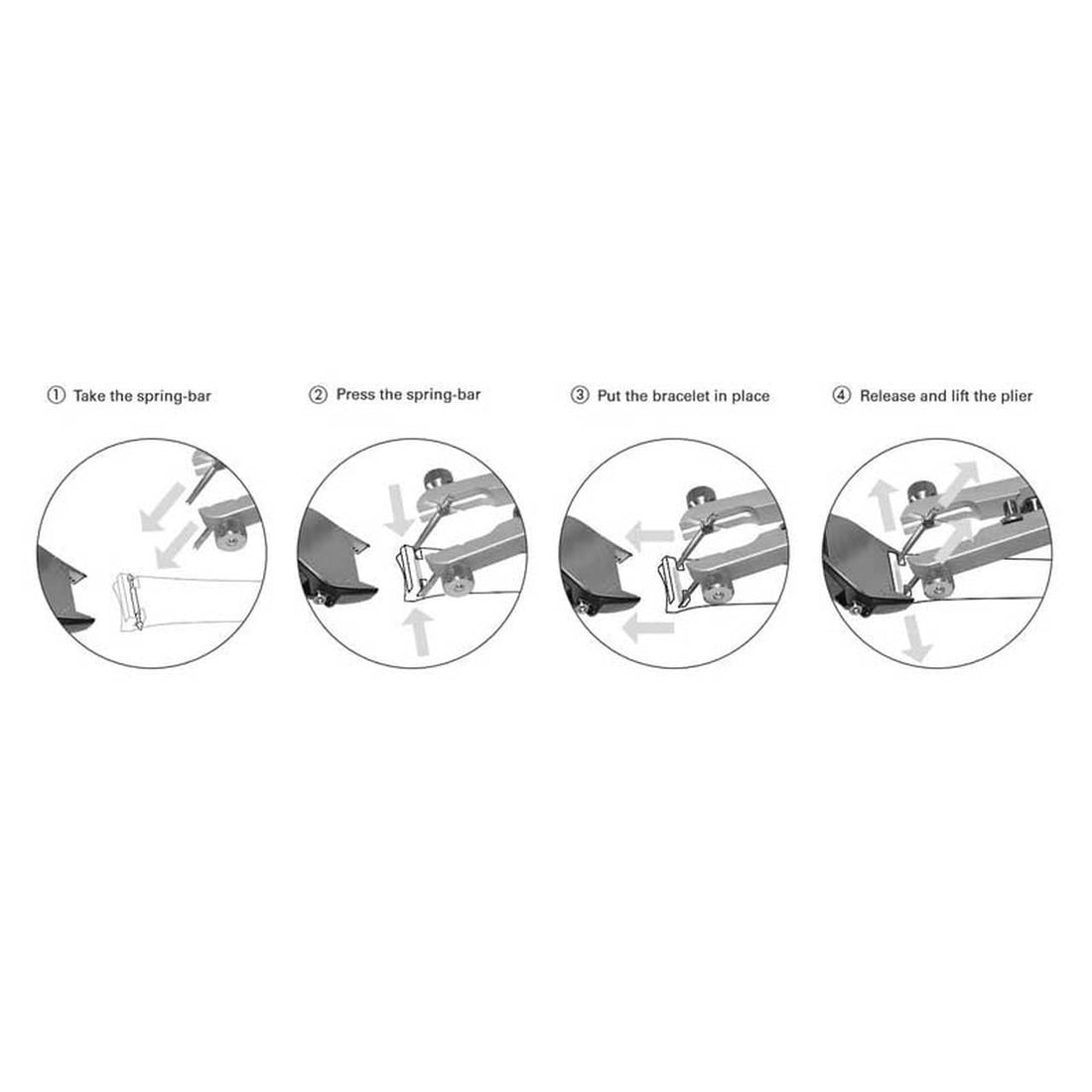 ① Take the spring-bar

② Press the spring-bar

③ Put the bracelet in place

④ Release and lift the plier