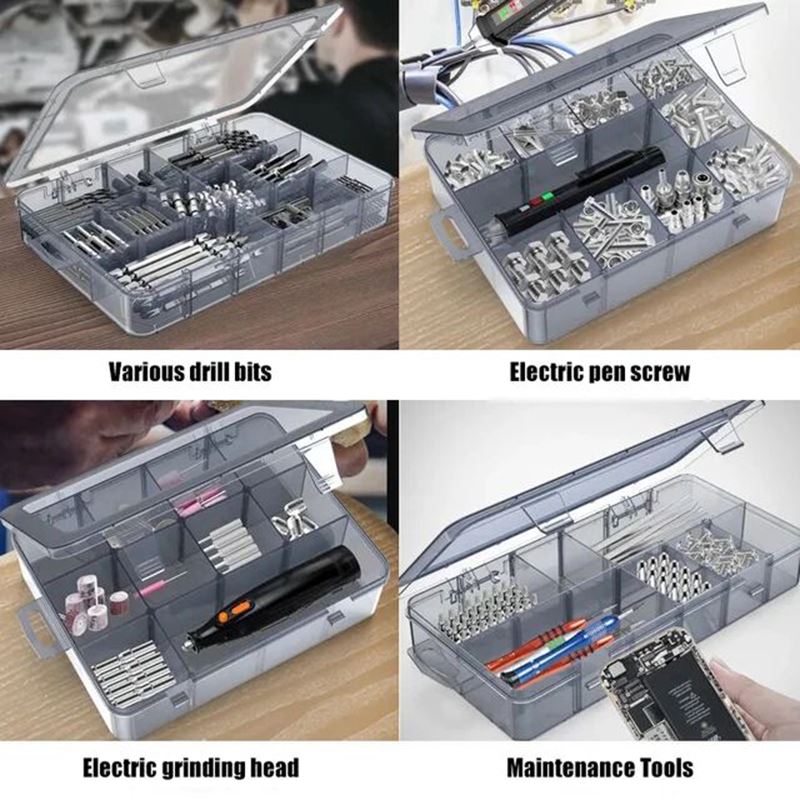 Various drill bits

Electric pen screw

Electric grinding head

Maintenance Tools